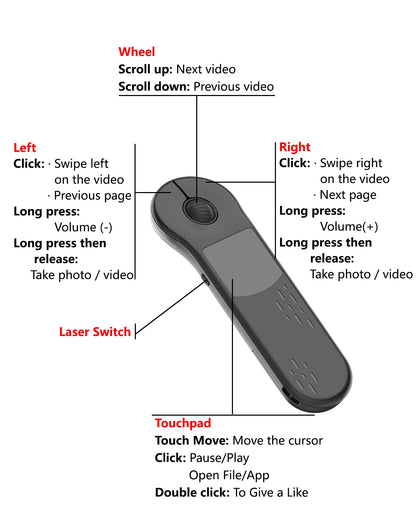 Wheel
Scroll up: Next video
Scroll down: Previous video

Left
Click: · Swipe left on the video
· Previous page
Long press:
Volume (-)
Long press then release:
Take photo / video

Right
Click: · Swipe right on the video
· Next page
Long press:
Volume(+)
Long press then release:
Take photo / video

Laser Switch

Touchpad
Touch Move: Move the cursor
Click: Pause/Play
Open File/App
Double click: To Give a Like