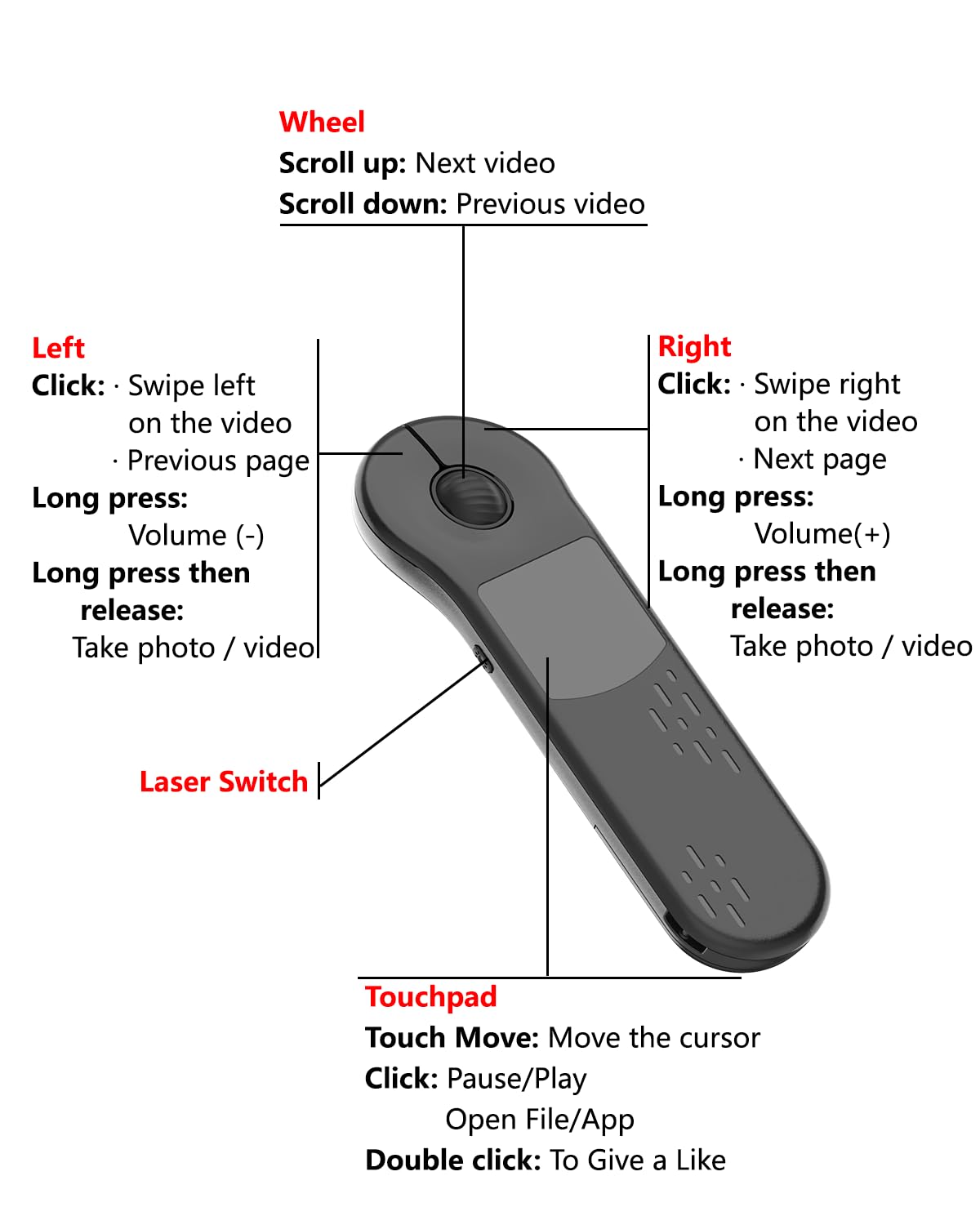 Wheel
Scroll up: Next video
Scroll down: Previous video

Left
Click: · Swipe left on the video
· Previous page
Long press:
Volume (-)
Long press then release:
Take photo / video

Right
Click: · Swipe right on the video
· Next page
Long press:
Volume(+)
Long press then release:
Take photo / video

Laser Switch

Touchpad
Touch Move: Move the cursor
Click: Pause/Play
Open File/App
Double click: To Give a Like